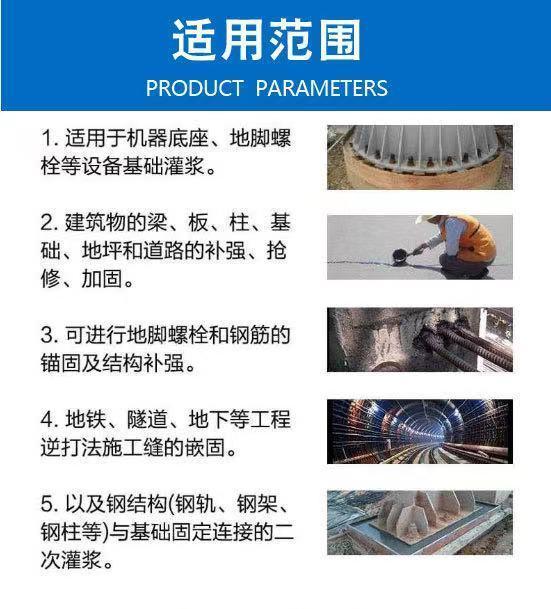 适用范围
PRODUCT PARAMETERS

1. 适用于机器底座、地脚螺栓等设备基础灌浆。

2. 建筑物的梁、板、柱、基础、地坪和道路的补强、抢修、加固。

3. 可进行地脚螺栓和钢筋的锚固及结构补强。

4. 地铁、隧道、地下等工程逆打法施工缝的嵌固。

5. 以及钢结构(钢轨、钢架、钢柱等)与基础固定连接的二次灌浆。